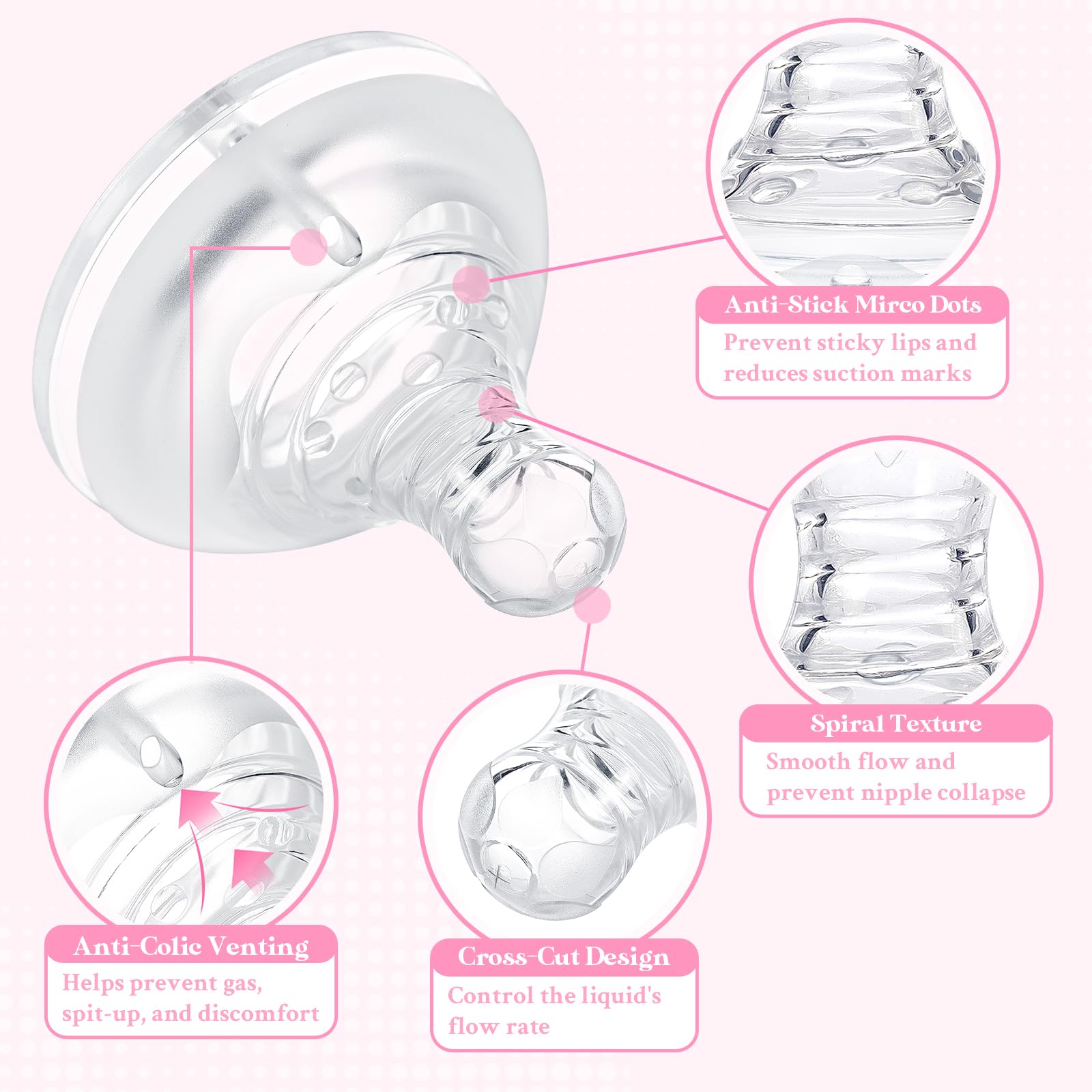 Anti-Stick Mirco Dots
Prevent sticky lips and reduces suction marks

Spiral Texture
Smooth flow and prevent nipple collapse

Anti-Colic Venting
Helps prevent gas, spit-up, and discomfort

Cross-Cut Design
Control the liquid's flow rate